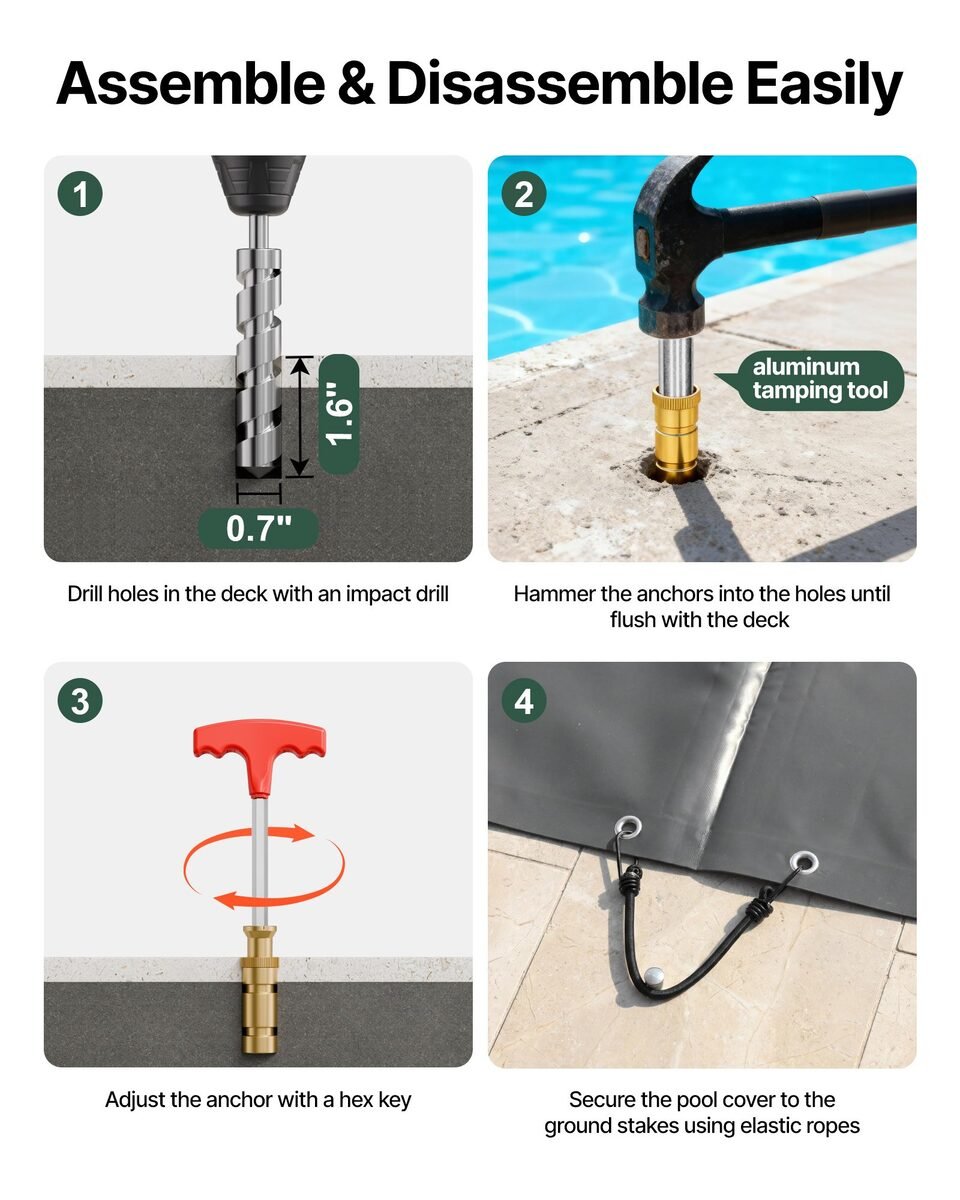 Assemble & Disassemble Easily

1

1.6"

0.7"

Drill holes in the deck with an impact drill

2

aluminum tamping tool

Hammer the anchors into the holes until flush with the deck

3

Adjust the anchor with a hex key

4

Secure the pool cover to the ground stakes using elastic ropes