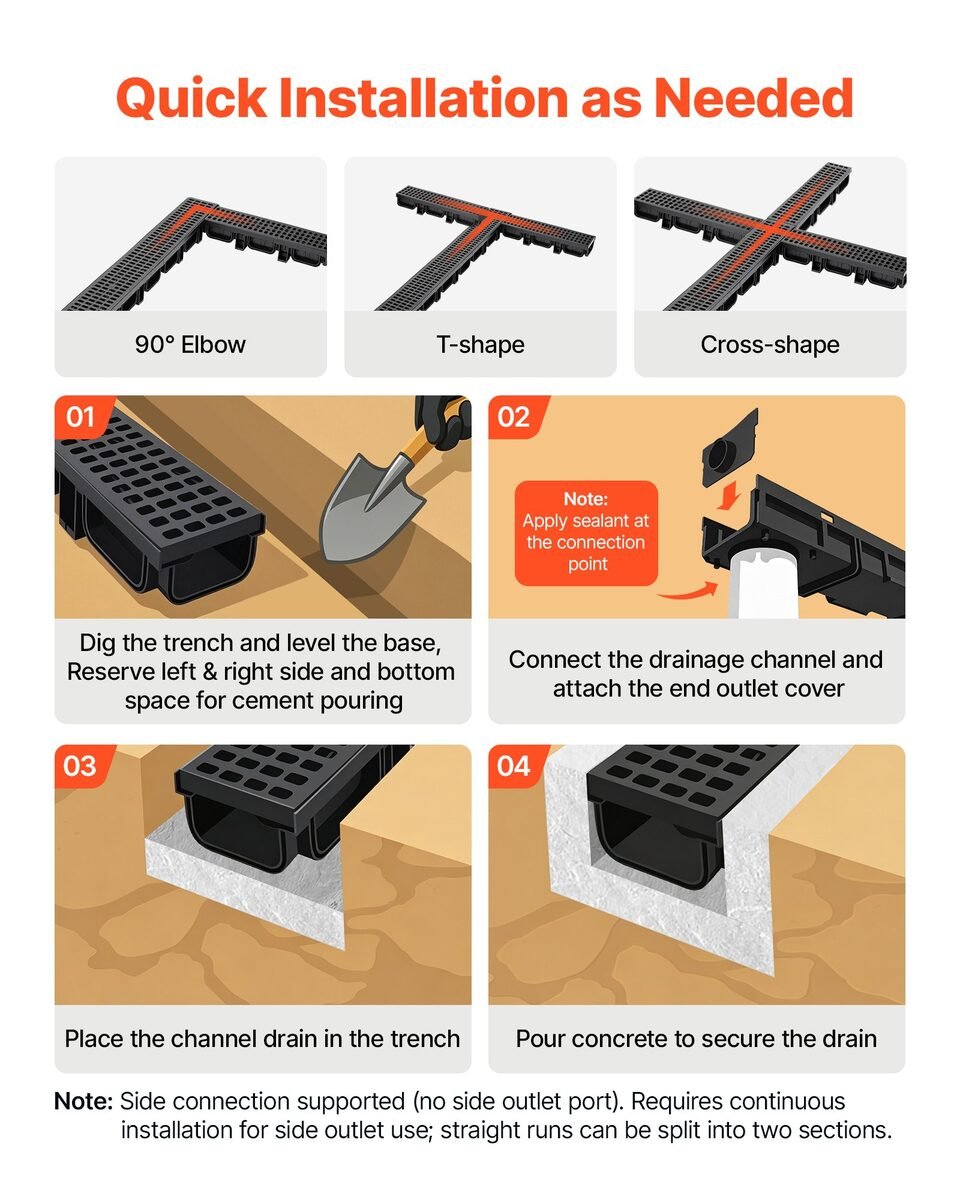 Quick Installation as Needed

90° Elbow

T-shape

Cross-shape

01

Dig the trench and level the base, Reserve left & right side and bottom space for cement pouring

02

Note: Apply sealant at the connection point

Connect the drainage channel and attach the end outlet cover

03

Place the channel drain in the trench

04

Pour concrete to secure the drain

Note: Side connection supported (no side outlet port). Requires continuous installation for side outlet use; straight runs can be split into two sections.